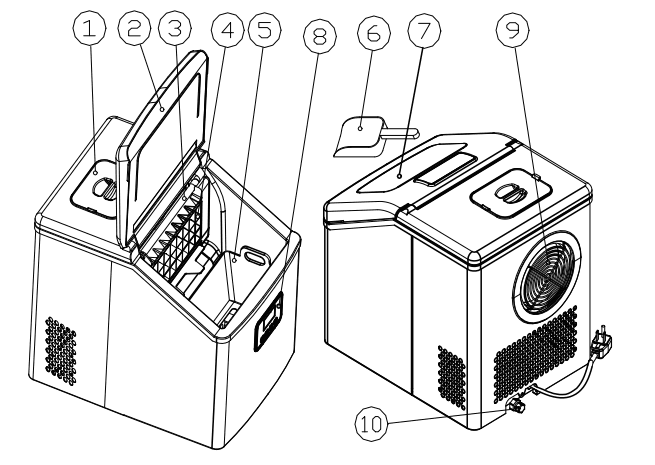 1 2 3 4 5 8 6 7 9

10