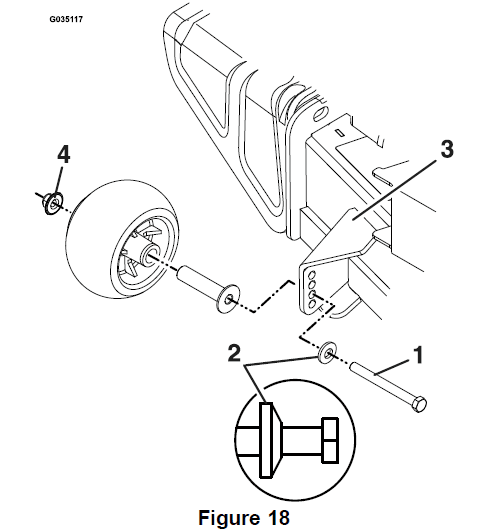 G035117

4

3

2

1

Figure 18