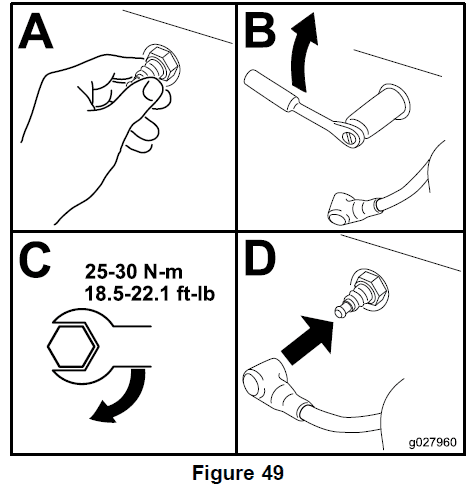 A

B

C

25-30 N-m
18.5-22.1 ft-lb

D

g027960

Figure 49