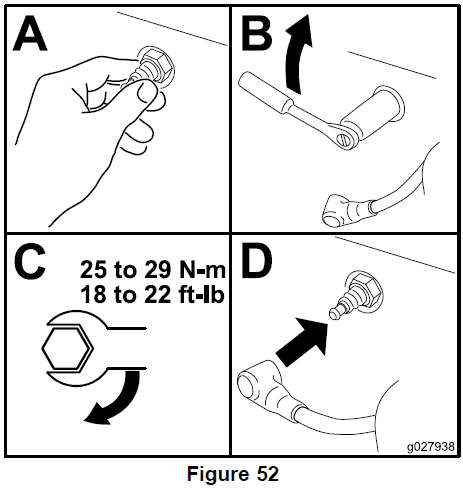 A

B

C

25 to 29 N-m
18 to 22 ft-lb

D

g027938

Figure 52