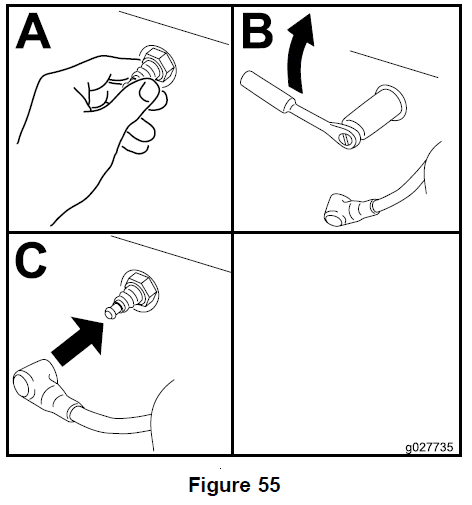 A

B

C

g027735

Figure 55