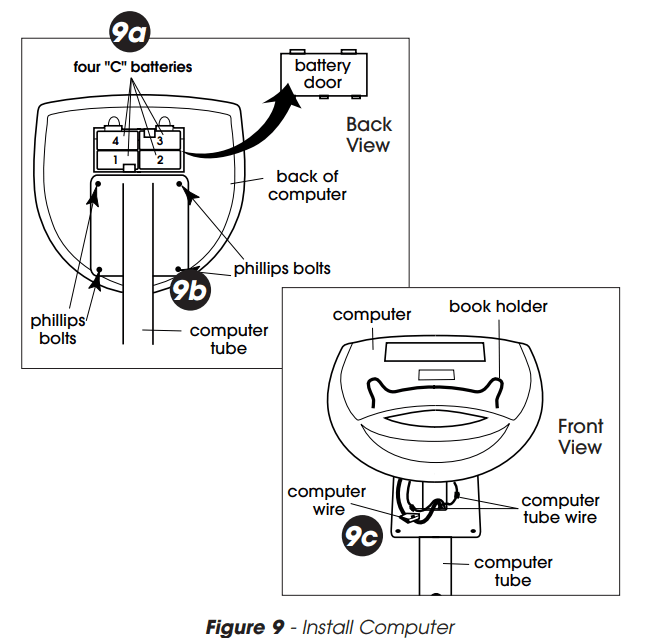 9a

four "C" batteries

battery door

4
3
1
2

Back View

back of computer

phillips bolts

9b

phillips bolts

computer tube

computer

book holder

Front View

computer wire

computer tube wire

9c

computer tube

**Figure 9** - Install Computer