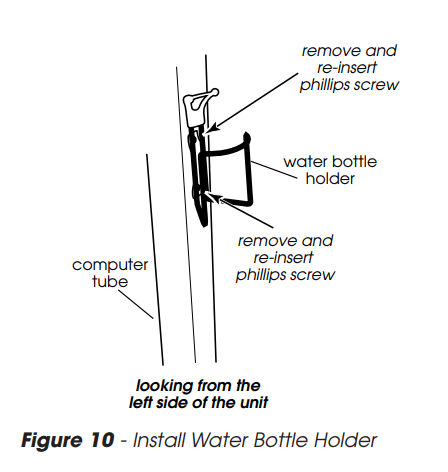 remove and re-insert phillips screw

water bottle holder

remove and re-insert phillips screw

computer tube

looking from the left side of the unit

Figure 10 - Install Water Bottle Holder