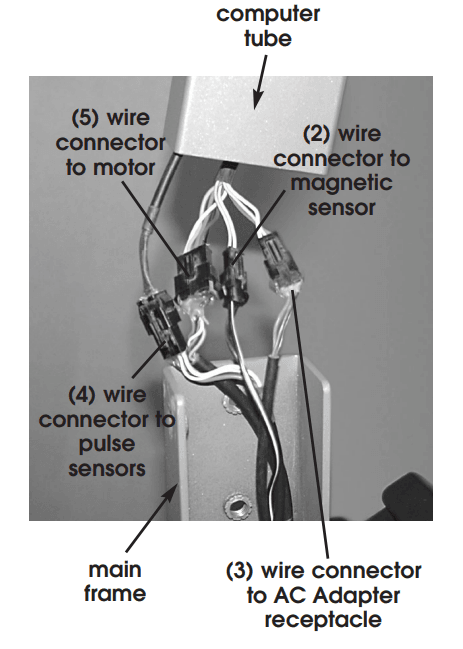 computer tube

(5) wire connector to motor

(2) wire connector to magnetic sensor

(4) wire connector to pulse sensors

main frame

(3) wire connector to AC Adapter receptacle