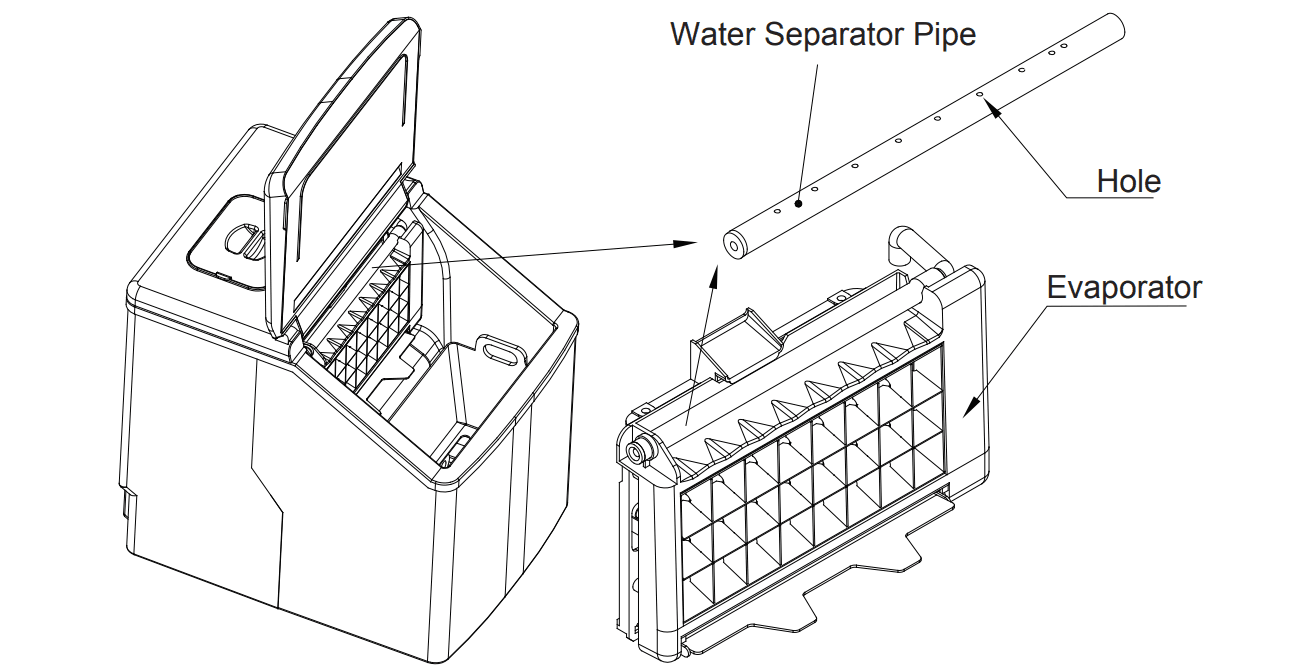 Water Separator Pipe

Hole

Evaporator