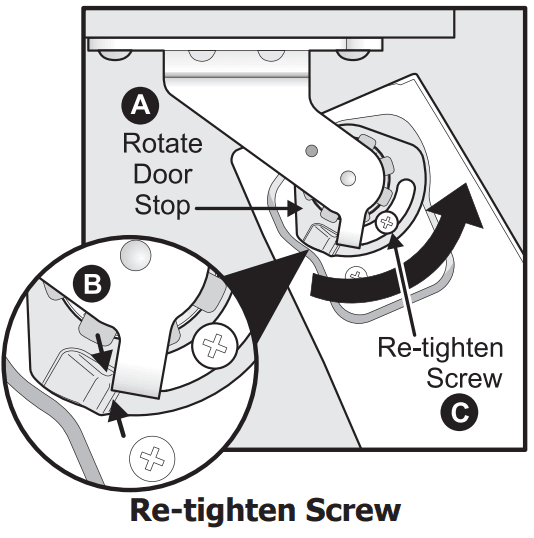 A
Rotate Door Stop

B

Re-tighten Screw
C

Re-tighten Screw