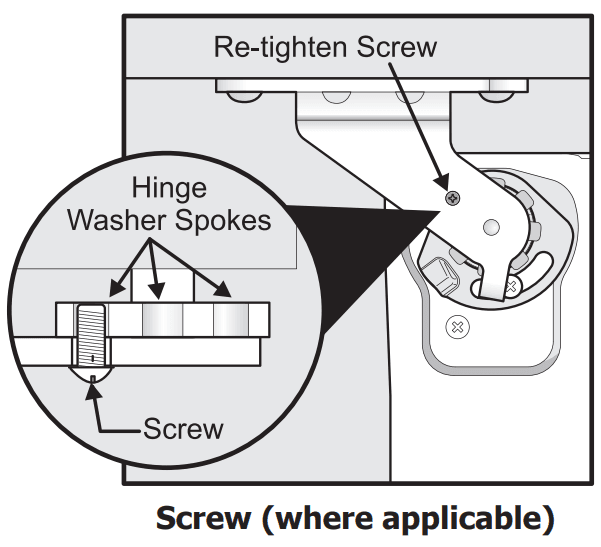 Re-tighten Screw

Hinge Washer Spokes

Screw

Screw (where applicable)