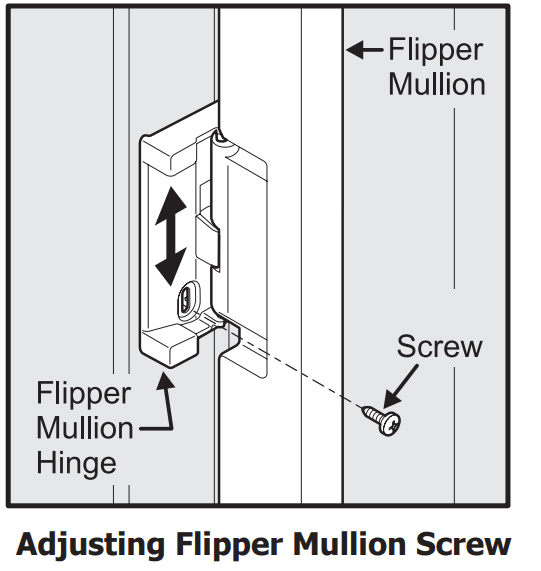 Flipper Mullion

Screw

Flipper Mullion Hinge

Adjusting Flipper Mullion Screw