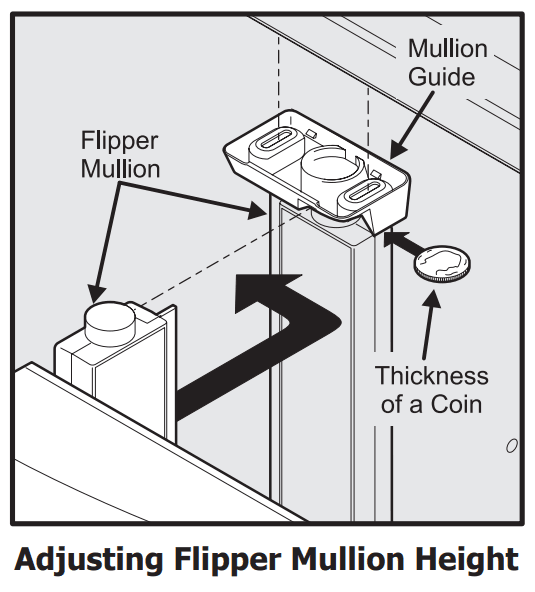 Mullion Guide

Flipper Mullion

Thickness of a Coin

Adjusting Flipper Mullion Height