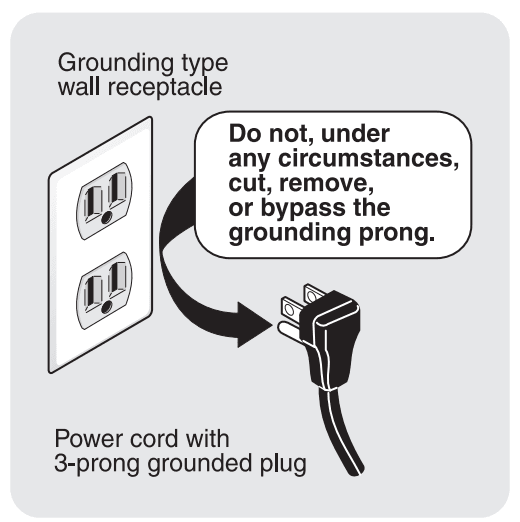 Grounding type wall receptacle

Do not, under any circumstances, cut, remove, or bypass the grounding prong.

Power cord with 3-prong grounded plug