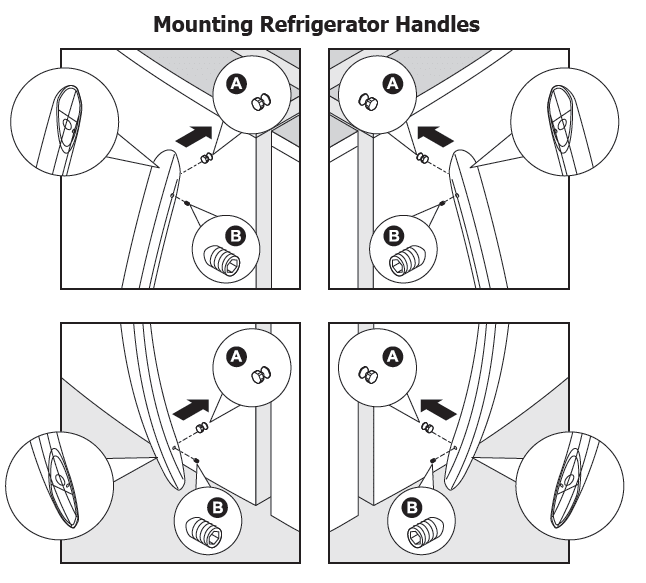 Mounting Refrigerator Handles

A

B

A

B

A

B

A

B