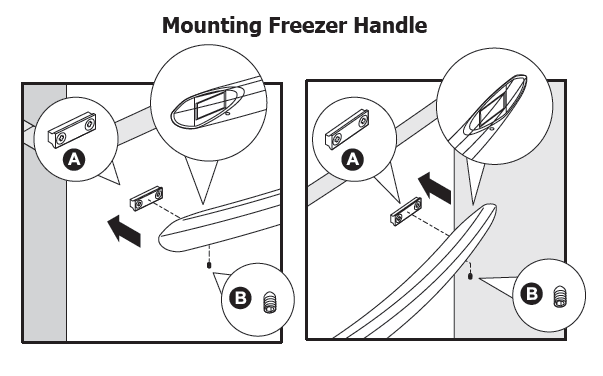 Mounting Freezer Handle

A

B

A

B