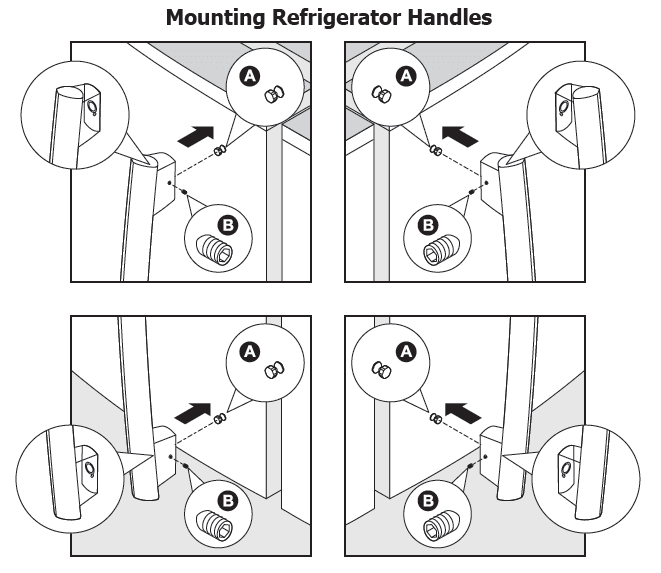 Mounting Refrigerator Handles

A

B

A

B

A

B

A

B