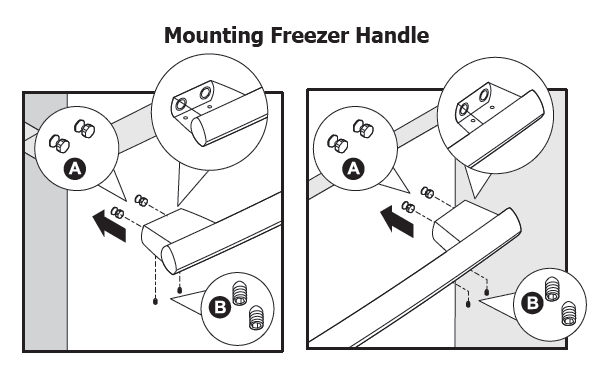 Mounting Freezer Handle

A

B

A

B