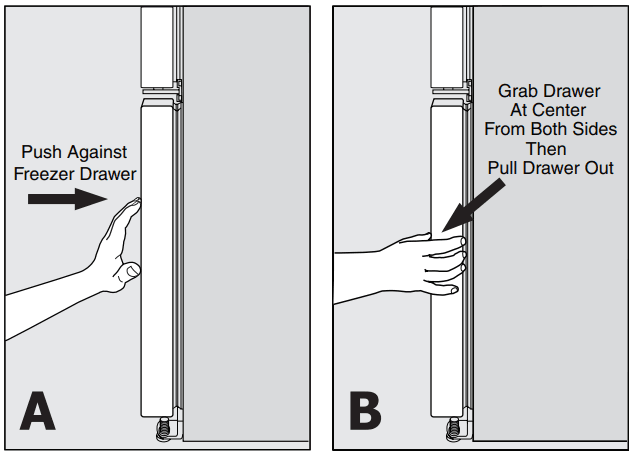 Push Against
Freezer Drawer

A

Grab Drawer
At Center
From Both Sides
Then
Pull Drawer Out

B