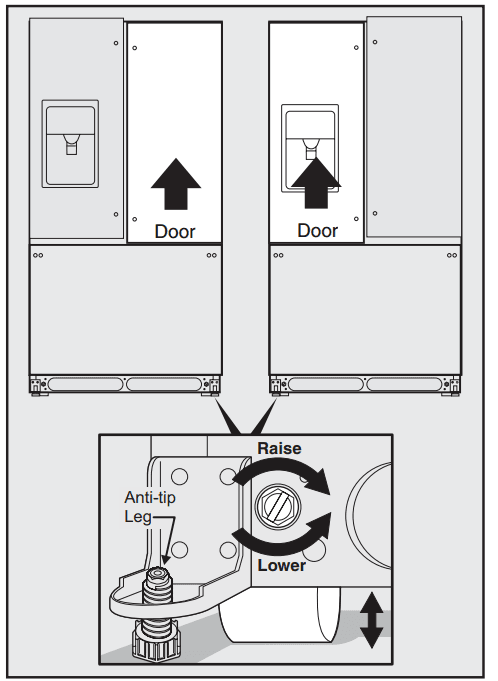 Door

Door

Raise

Anti-tip Leg

Lower