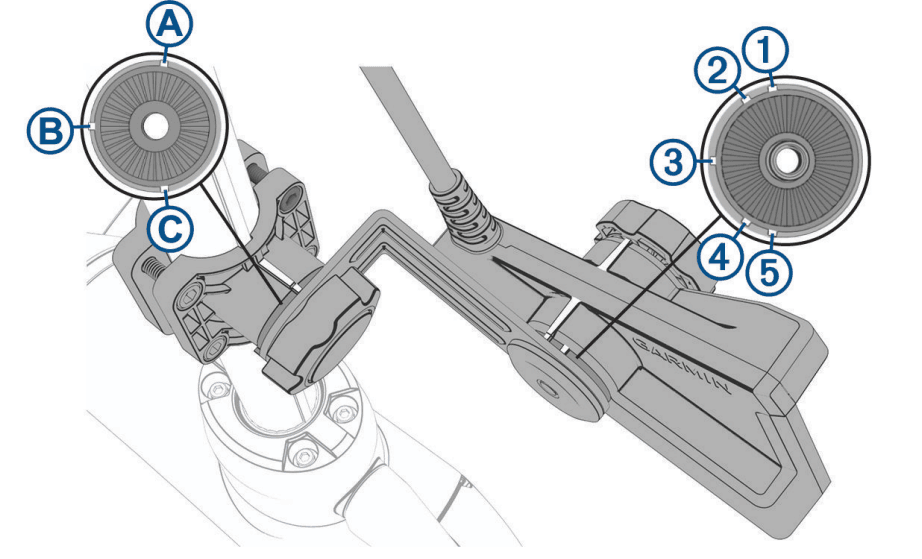 A
B
C
1
2
3
4
5
GARMIN