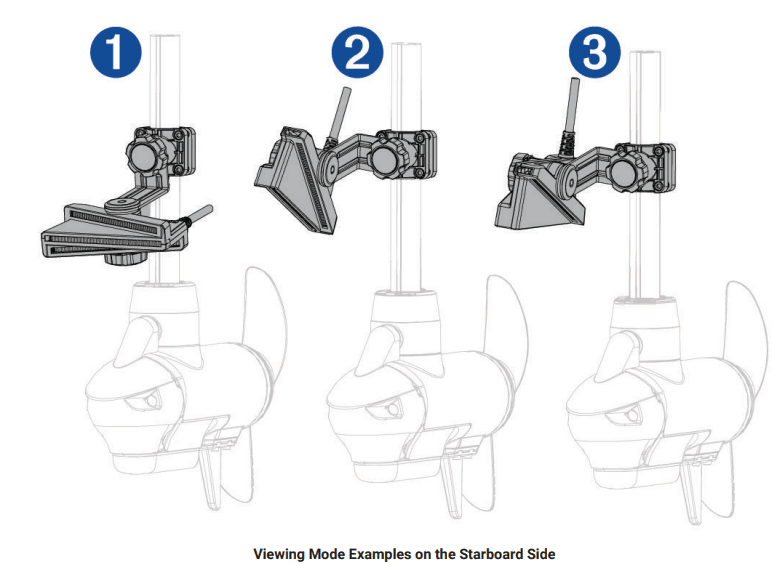 1

2

3

Viewing Mode Examples on the Starboard Side