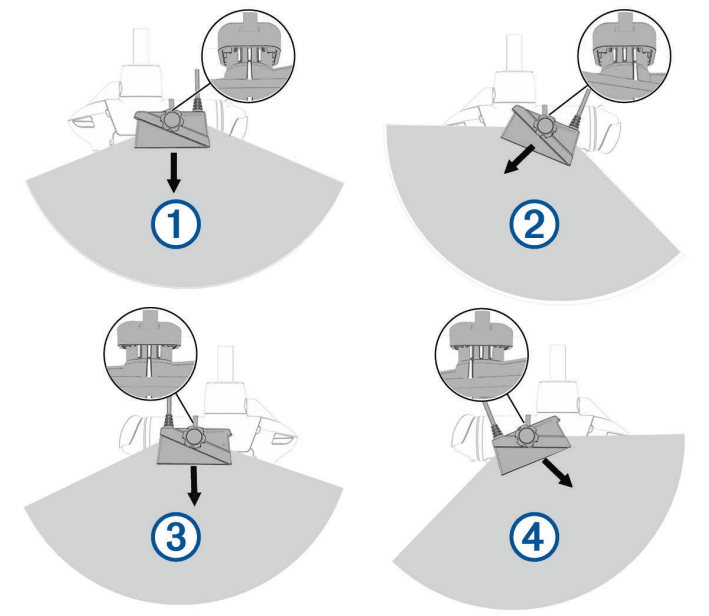 1

2

3

4