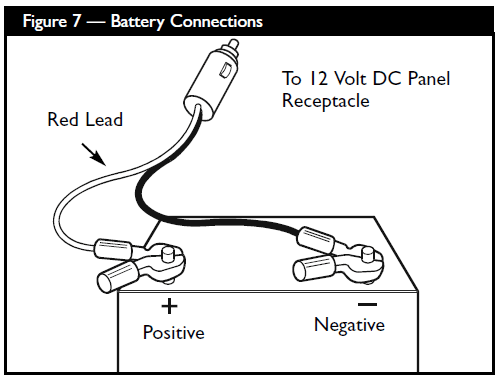 Figure 7 — Battery Connections

To 12 Volt DC Panel Receptacle

Red Lead

+

Positive

−

Negative