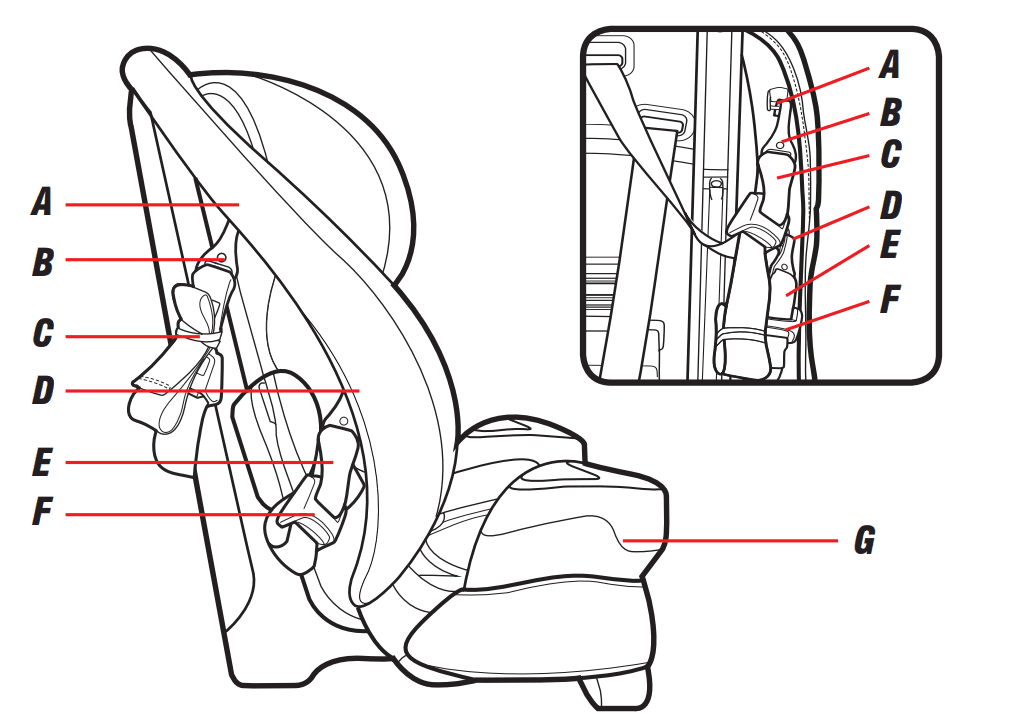 A
B
C
D
E
F
G

A
B
C
D
E
F