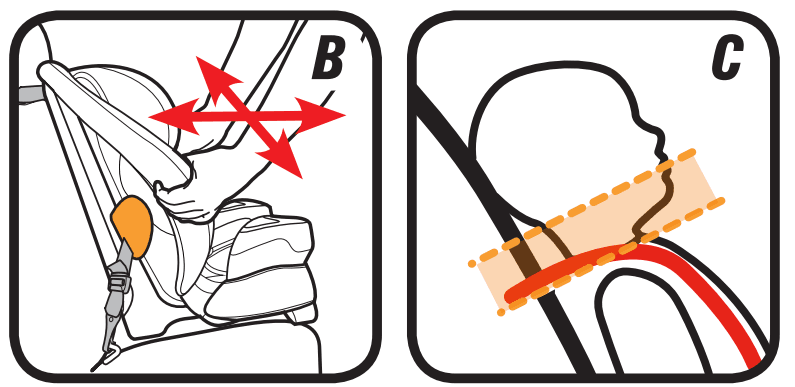 B

C