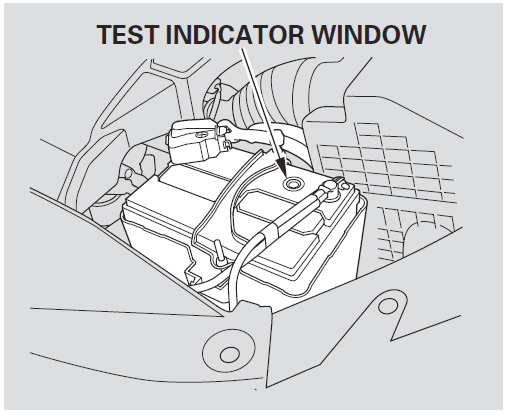 TEST INDICATOR WINDOW