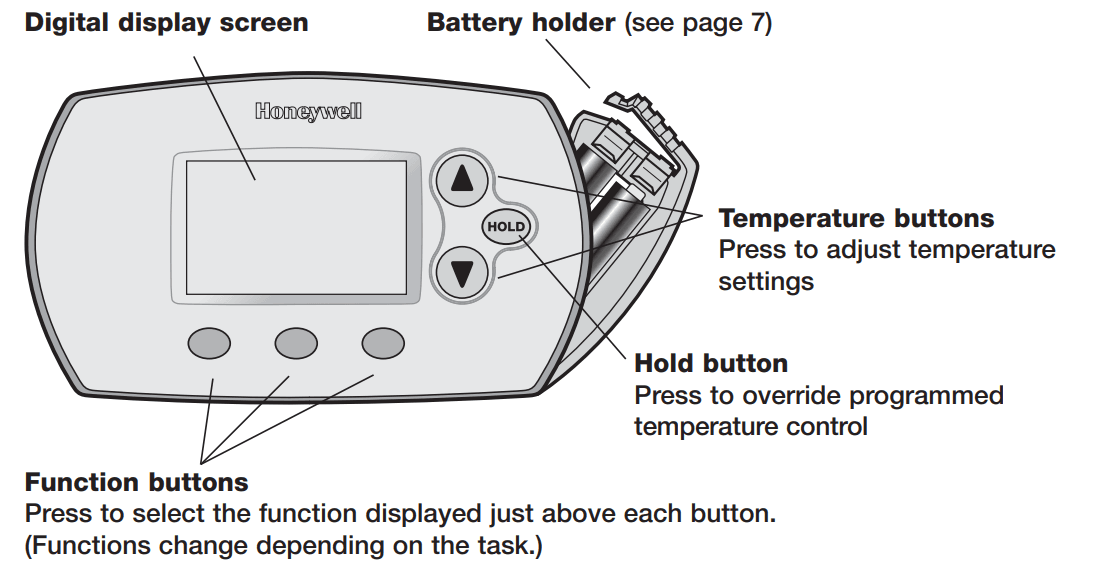 Digital display screen

Battery holder (see page 7)

Honeywell

HOLD

Temperature buttons
Press to adjust temperature settings

Hold button
Press to override programmed temperature control

Function buttons
Press to select the function displayed just above each button.
(Functions change depending on the task.)