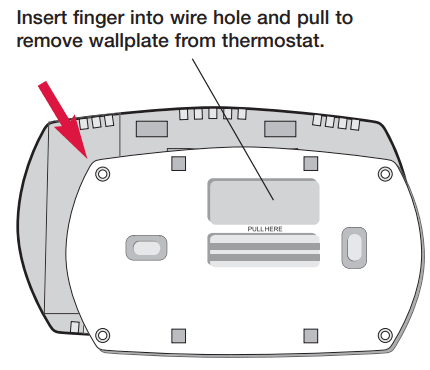 Insert finger into wire hole and pull to remove wallplate from thermostat.

PULL HERE