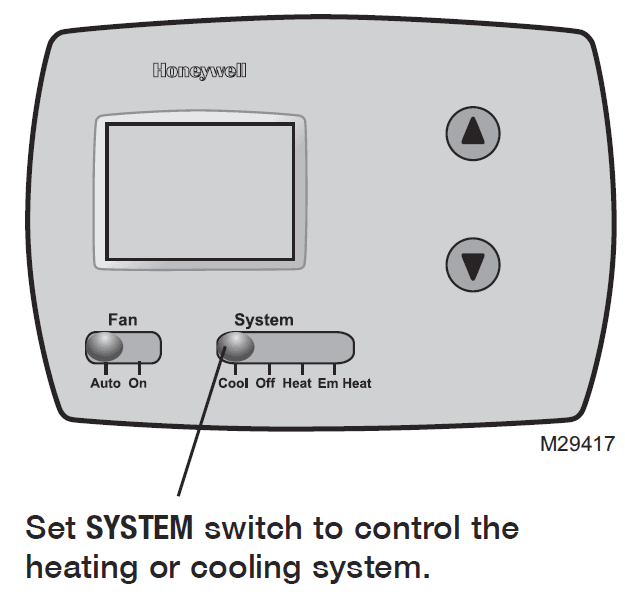 Honeywell

Fan

Auto On

System

Cool Off Heat Em Heat

M29417

Set SYSTEM switch to control the heating or cooling system.