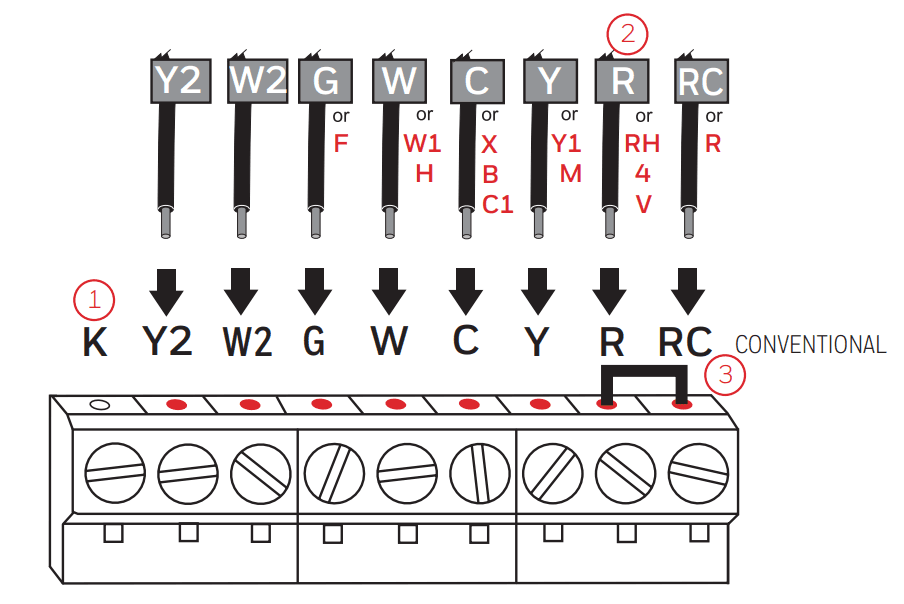 2

Y2 W2 G W C Y R RC

or F

or W1 H

or X B C1

or Y1 M

or RH 4 V

or R

1

K Y2 W2 G W C Y R RC CONVENTIONAL

3