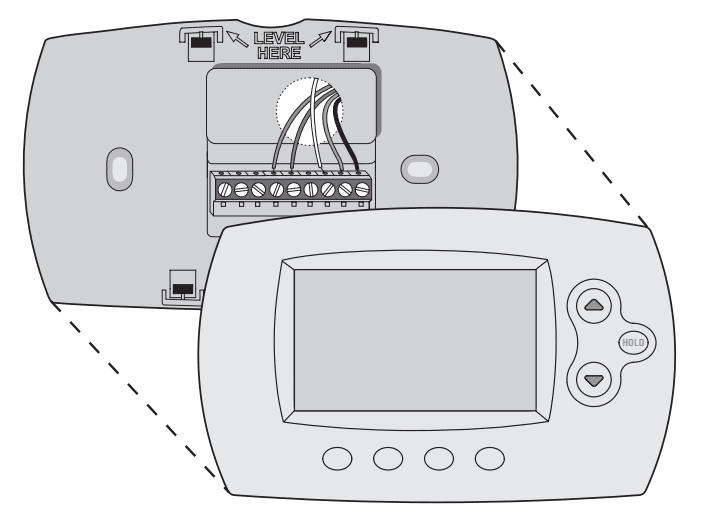 LEVEL
HERE

HOLD