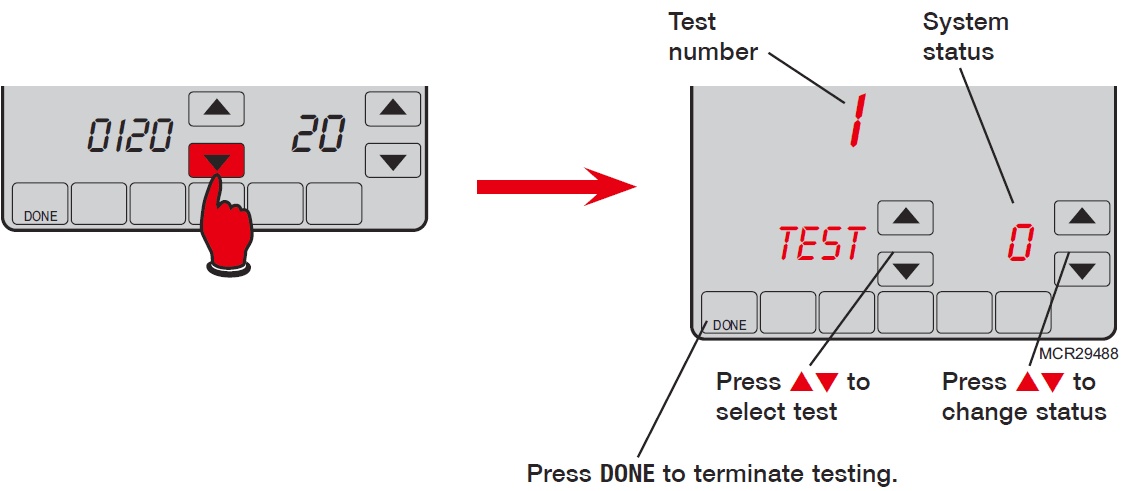 0120 20

DONE

Test number

System status

1

TEST 0

DONE

MCR29488

Press ▲▼ to select test

Press ▲▼ to change status

Press DONE to terminate testing.