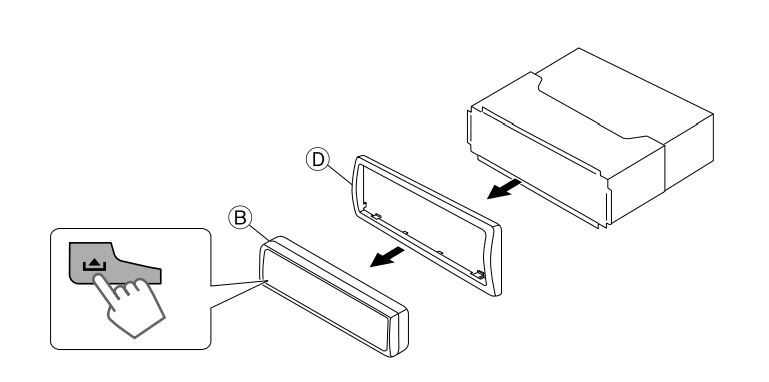 D
B