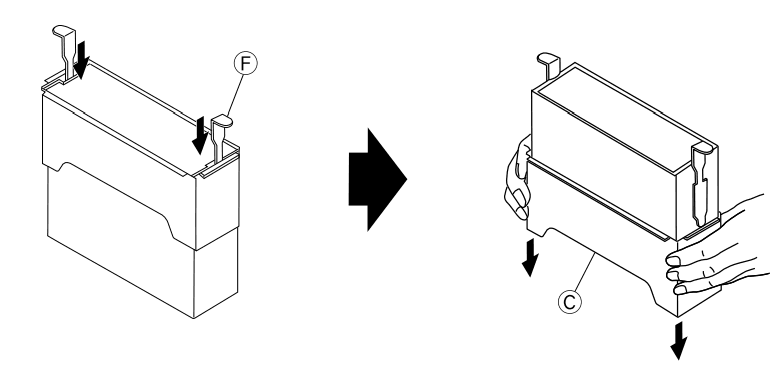 F

C