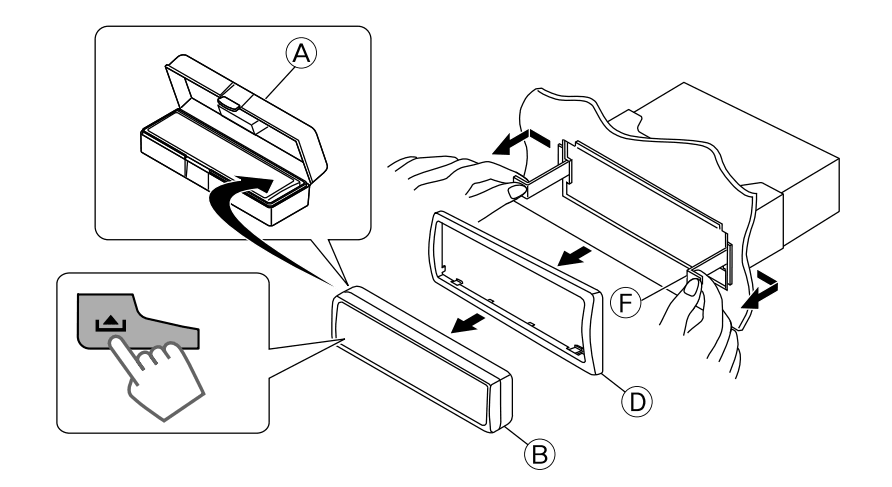 A
F
D
B