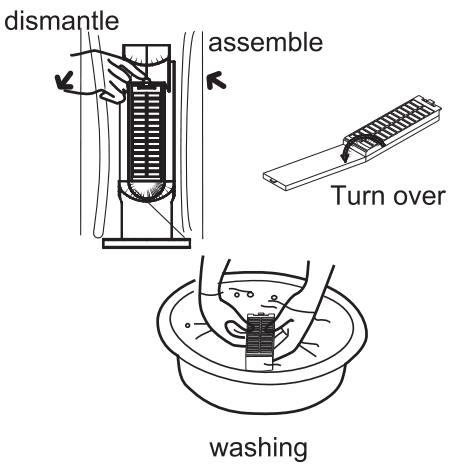 dismantle

assemble

Turn over

washing