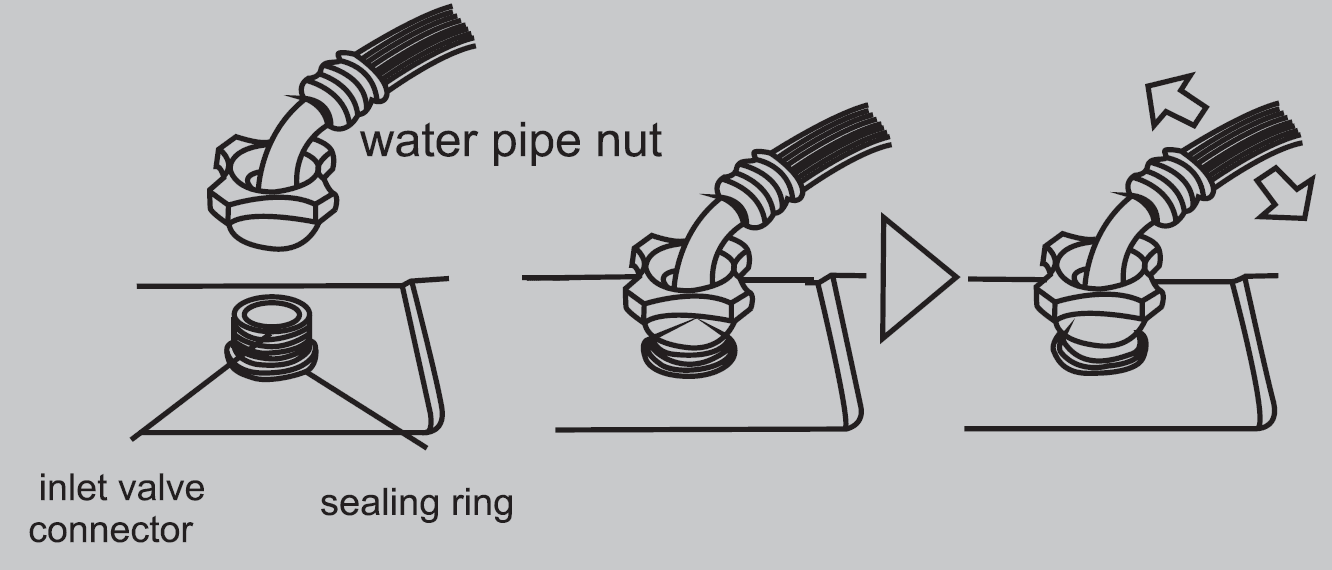 water pipe nut

inlet valve connector

sealing ring