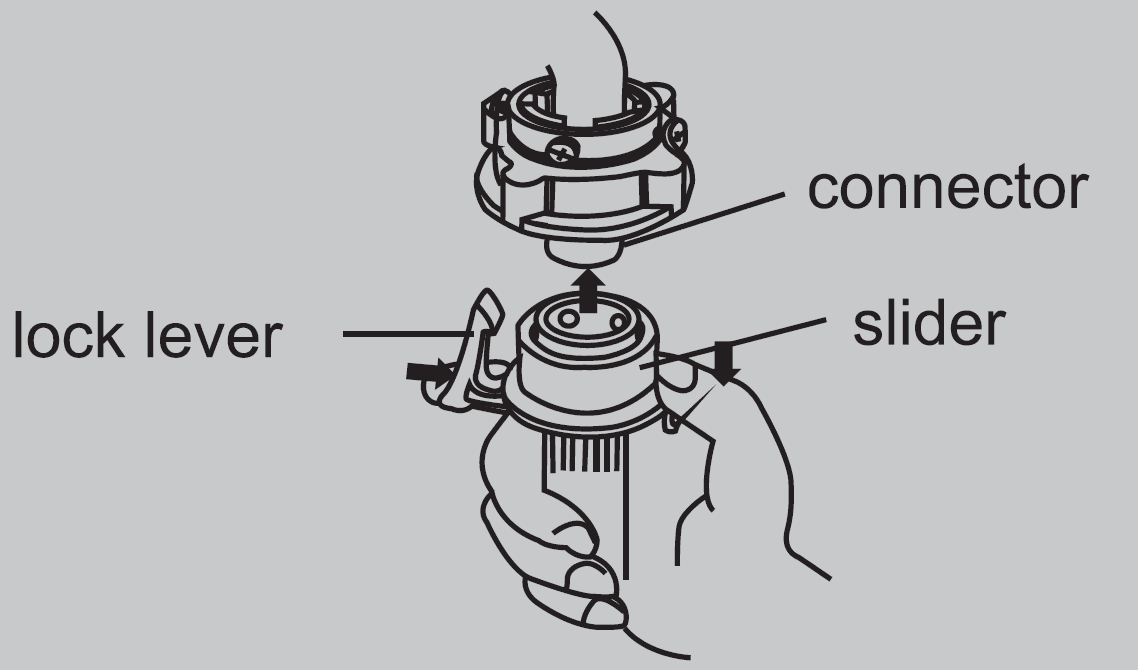 connector

lock lever

slider