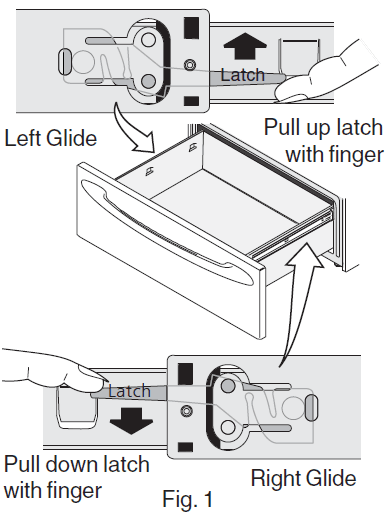 Latch

Left Glide

Pull up latch with finger

Latch

Pull down latch with finger

Right Glide

Fig. 1