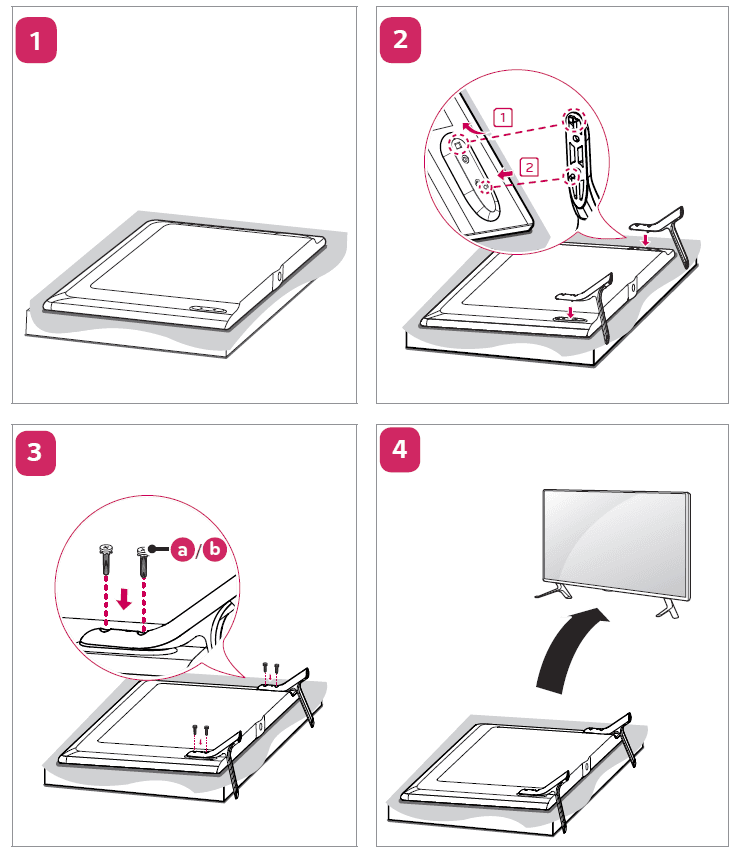 1

2

1

2

3

a / b

4