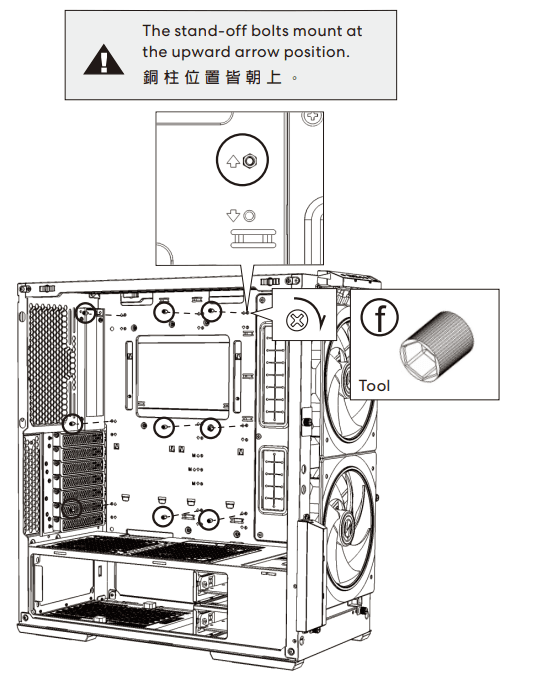 The stand-off bolts mount at the upward arrow position.
銅柱位置皆朝上。

f
Tool