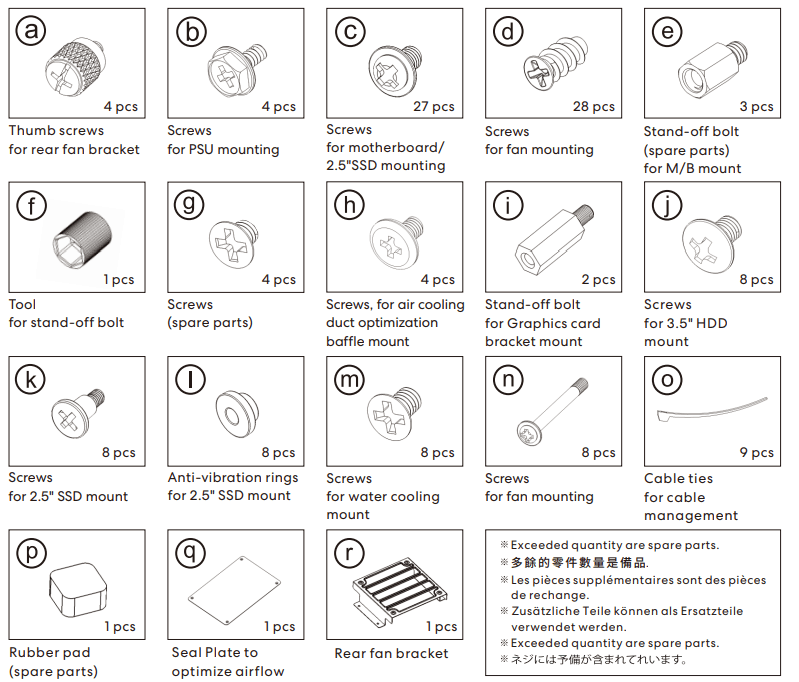 a
4 pcs
Thumb screws for rear fan bracket

b
4 pcs
Screws for PSU mounting

c
27 pcs
Screws for motherboard/ 2.5"SSD mounting

d
28 pcs
Screws for fan mounting

e
3 pcs
Stand-off bolt (spare parts) for M/B mount

f
1 pcs
Tool for stand-off bolt

g
4 pcs
Screws (spare parts)

h
4 pcs
Screws, for air cooling duct optimization baffle mount

i
2 pcs
Stand-off bolt for Graphics card bracket mount

j
8 pcs
Screws for 3.5" HDD mount

k
8 pcs
Screws for 2.5" SSD mount

l
8 pcs
Anti-vibration rings for 2.5" SSD mount

m
8 pcs
Screws for water cooling mount

n
8 pcs
Screws for fan mounting

o
9 pcs
Cable ties for cable management

p
1 pcs
Rubber pad (spare parts)

q
1 pcs
Seal Plate to optimize airflow

r
1 pcs
Rear fan bracket

※ Exceeded quantity are spare parts.
※ 多餘的零件數量是備品.
※ Les pièces supplémentaires sont des pièces de rechange.
※ Zusätzliche Teile können als Ersatzteile verwendet werden.
※ Exceeded quantity are spare parts.
※ ネジには予備が含まれてれいます。