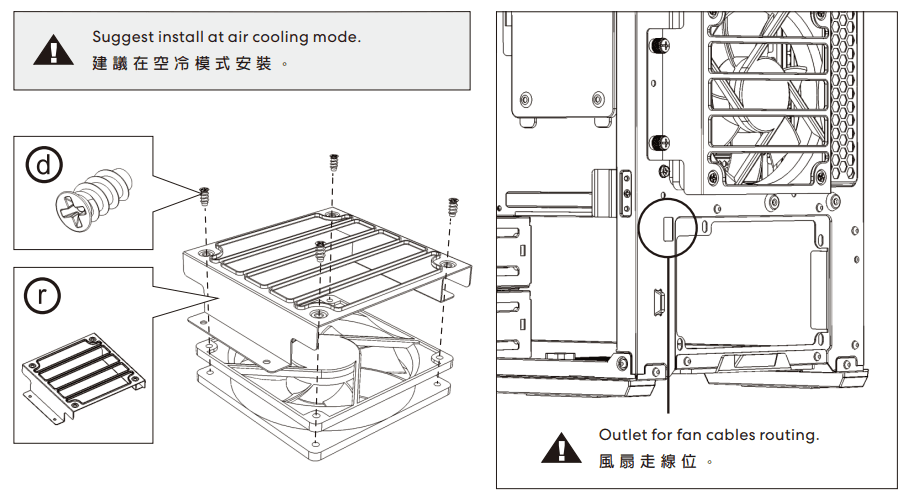 Suggest install at air cooling mode.
建議在空冷模式安裝。

d

r

Outlet for fan cables routing.
風扇走線位。