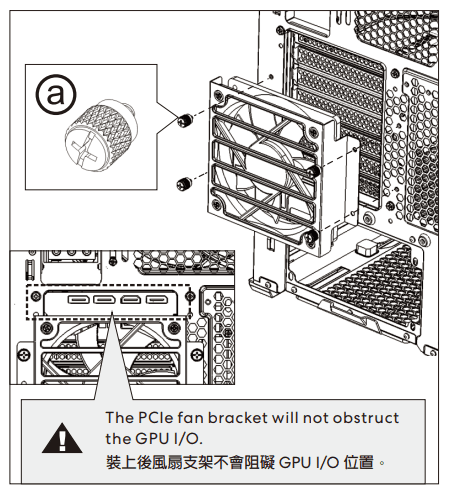 ⓐ

The PCIe fan bracket will not obstruct the GPU I/O.
裝上後風扇支架不會阻礙 GPU I/O 位置。