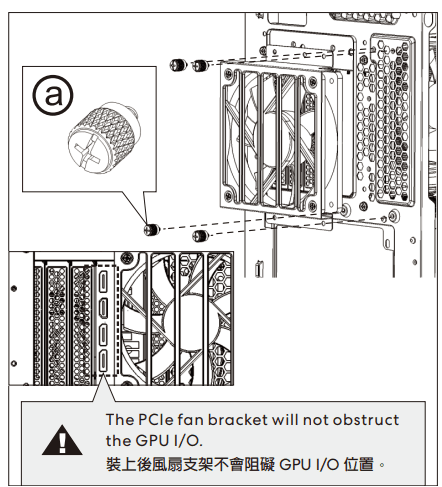 ⓐ

The PCIe fan bracket will not obstruct the GPU I/O.
裝上後風扇支架不會阻礙 GPU I/O 位置。