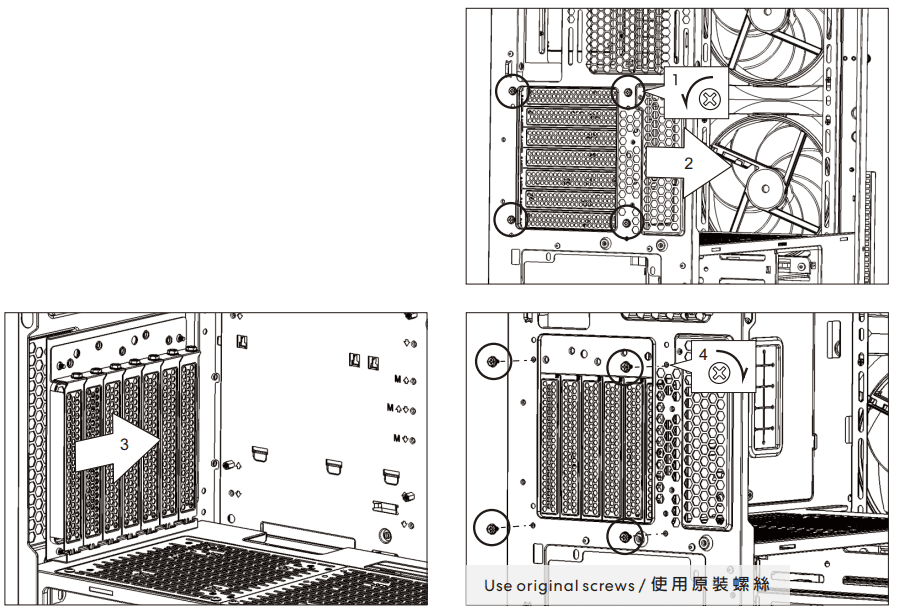 1

2

3

M

M

M

4

Use original screws / 使用原裝螺絲