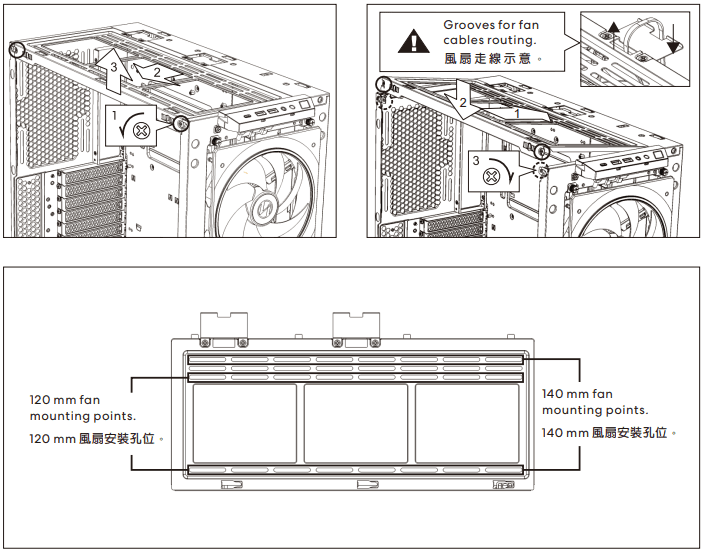 3
2
1

Grooves for fan cables routing.
風扇走線示意。

2
1
3

120 mm fan mounting points.
120 mm 風扇安裝孔位。

140 mm fan mounting points.
140 mm 風扇安裝孔位。