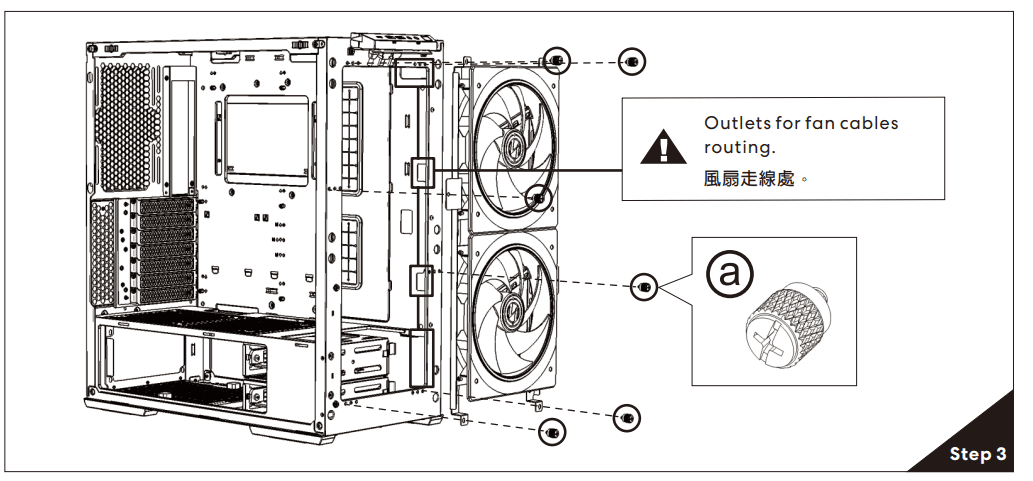 Outlets for fan cables routing.
風扇走線處。

ⓐ

Step 3