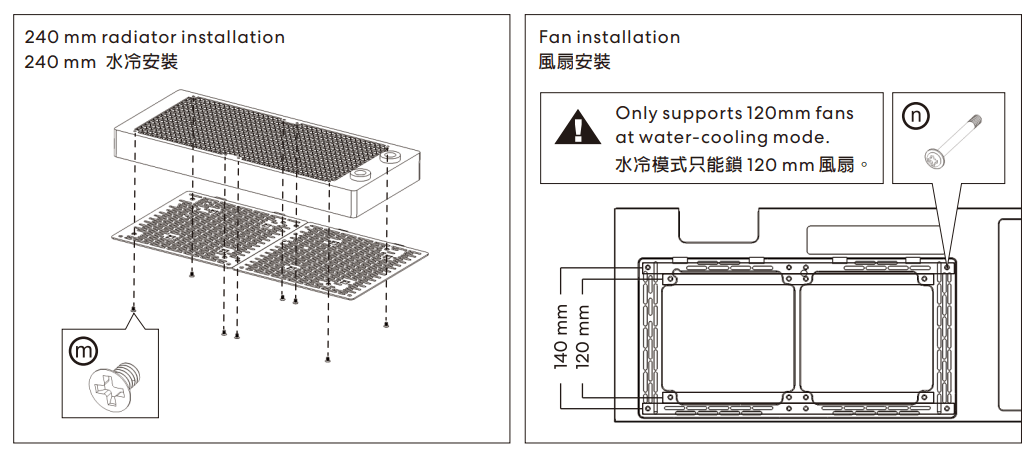 240 mm radiator installation
240 mm 水冷安裝

m

Fan installation
風扇安裝

Only supports 120mm fans at water-cooling mode.
水冷模式只能鎖 120 mm 風扇。

n

140 mm
120 mm